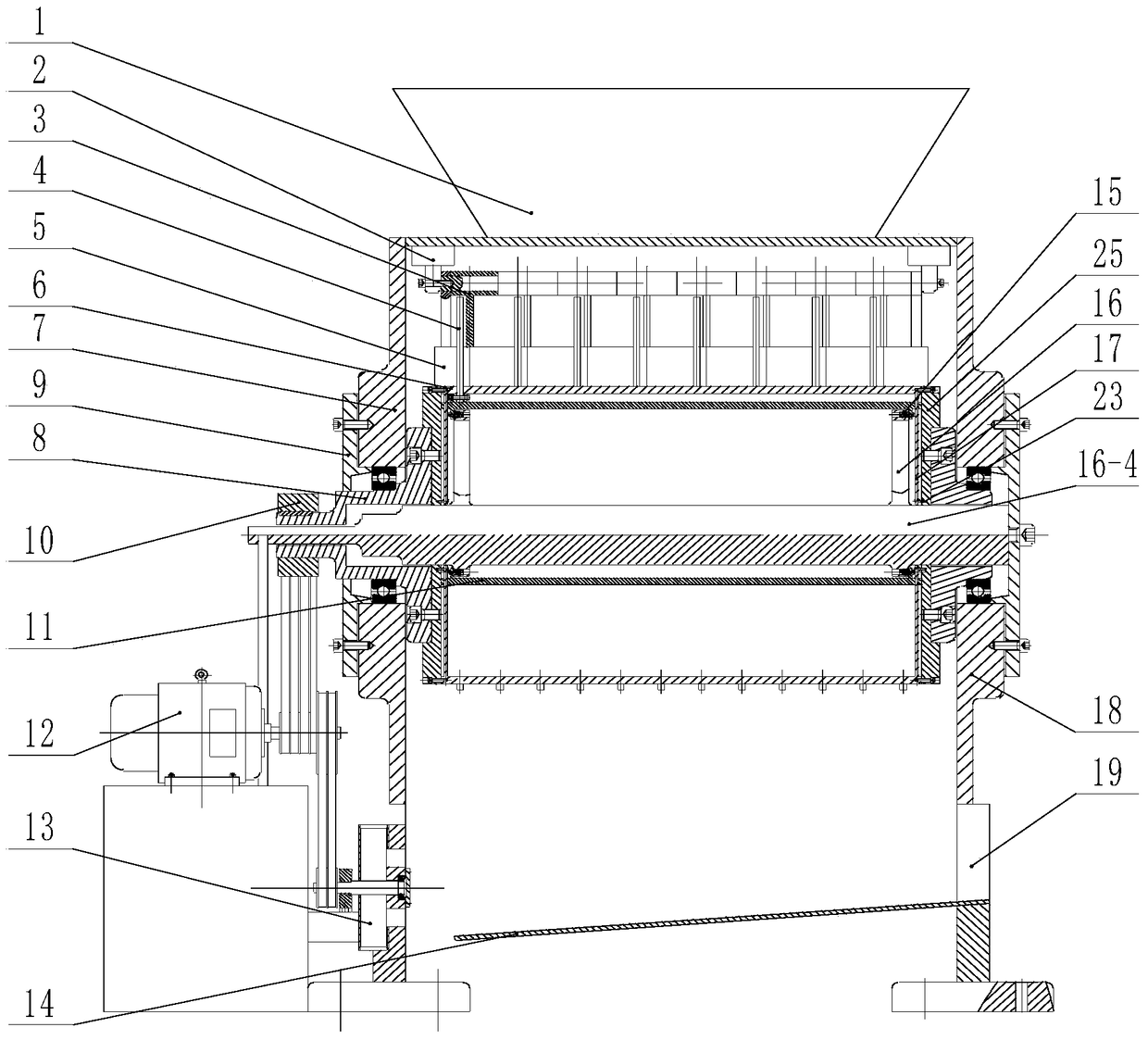 1
2
3
4
5
6
7
9
8
10
11
12
13
14
15
25
16
17
23
16-4
18
19